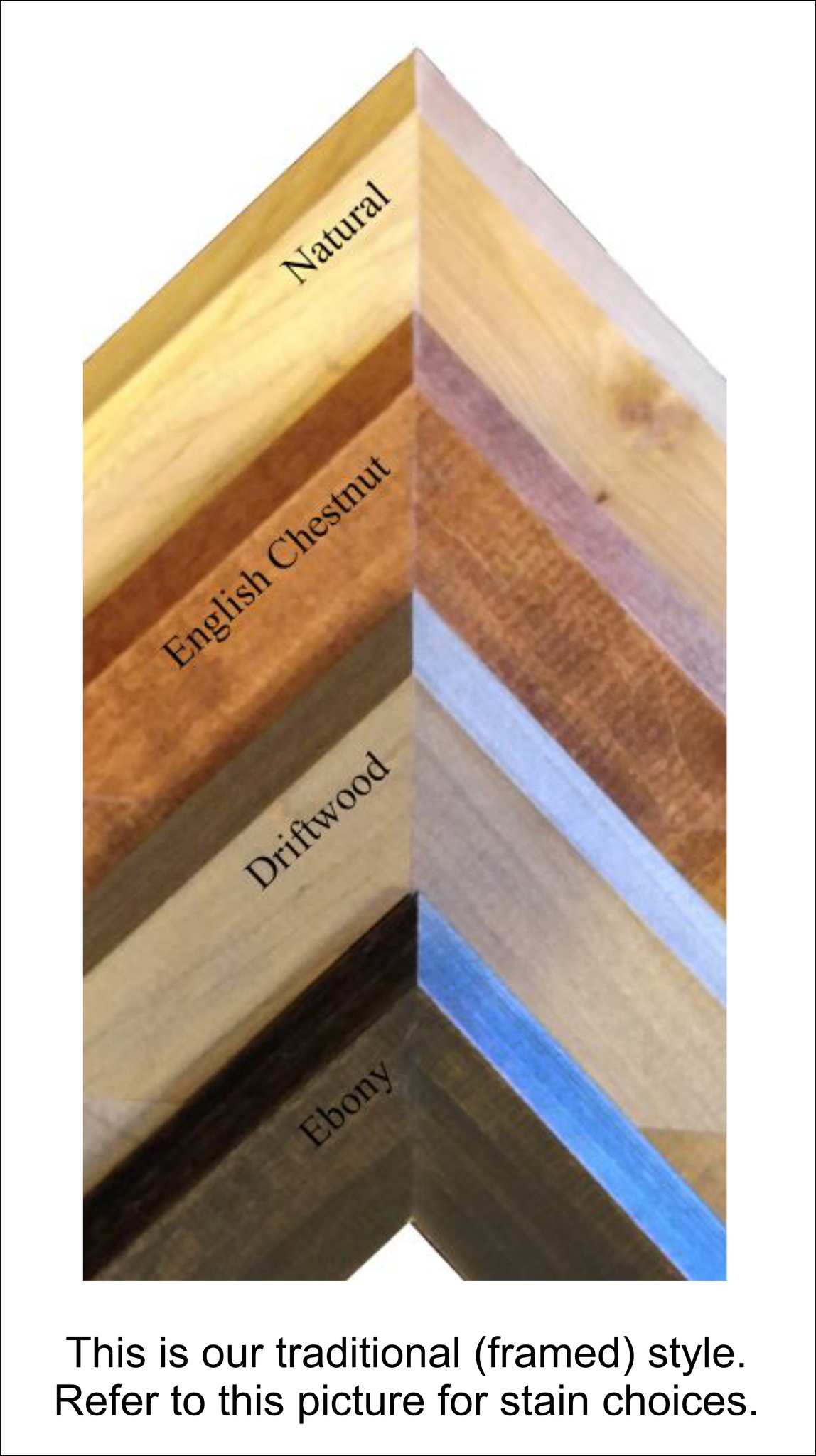 Natural

English Chestnut

Driftwood

Ebony

This is our traditional (framed) style.
Refer to this picture for stain choices.